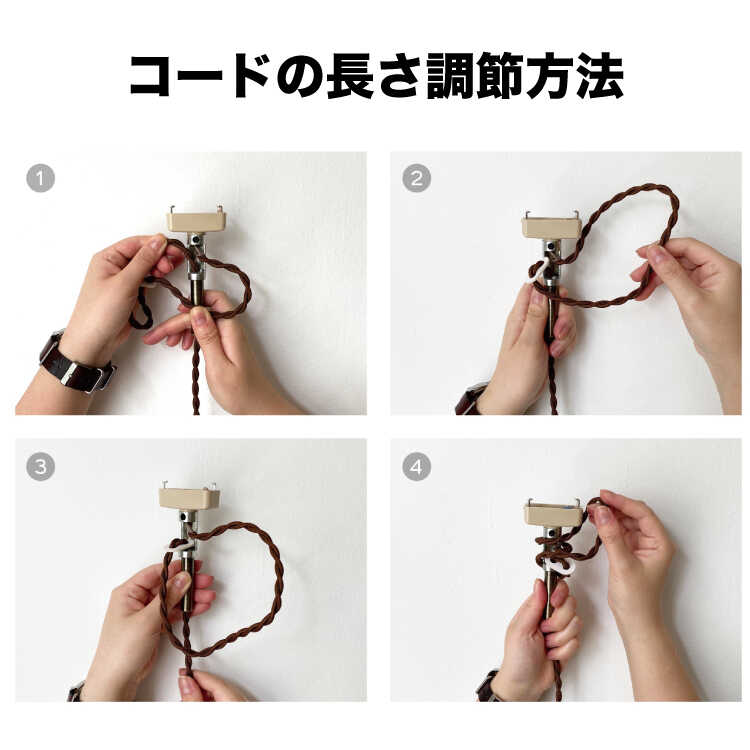 コードの長さ調節方法

1

2

3

4