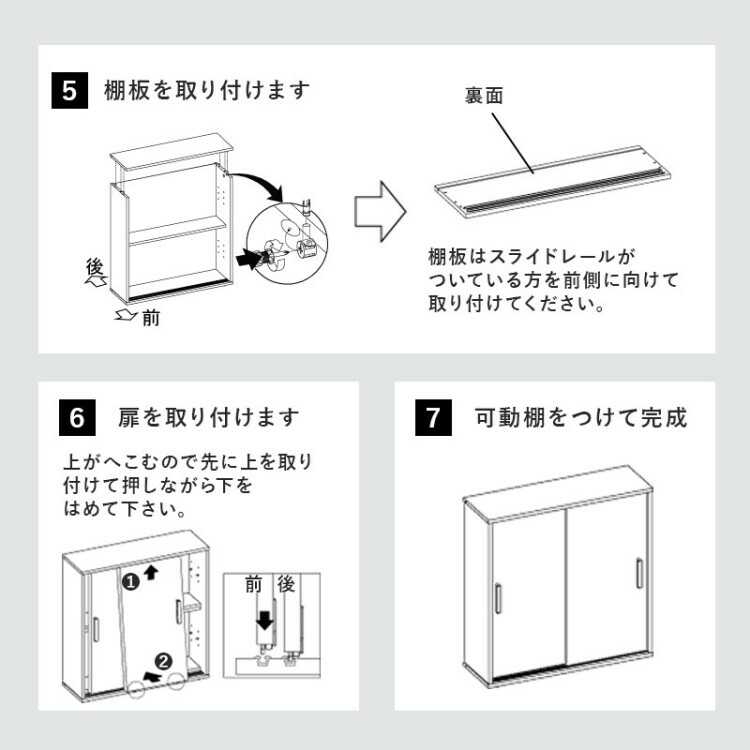 5 棚板を取り付けます

後

前

裏面

棚板はスライドレールがついている方を前側に向けて取り付けてください。

6 扉を取り付けます

上がへこむので先に上を取り付けて押しながら下をはめて下さい。

❶

❷

前 後

7 可動棚をつけて完成