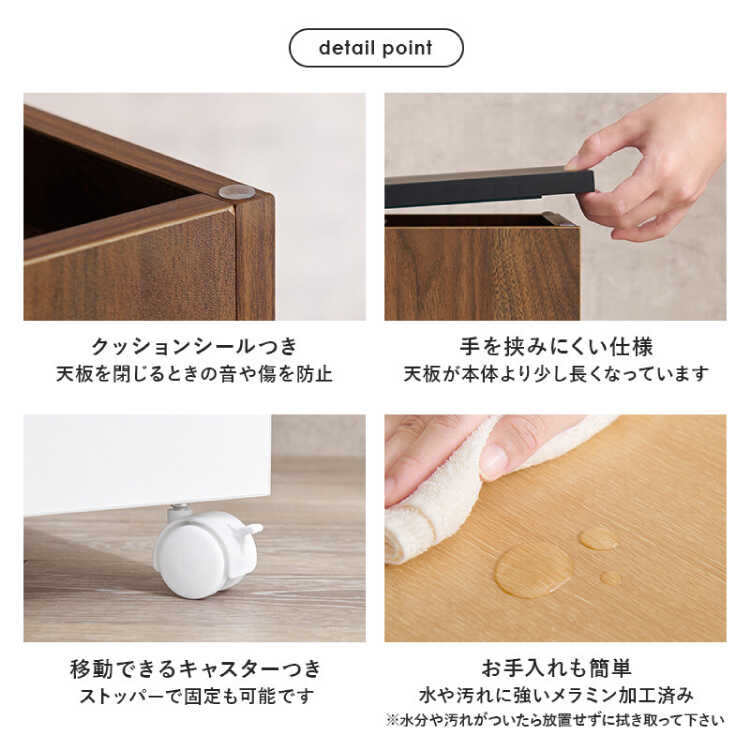 detail point

クッションシールつき
天板を閉じるときの音や傷を防止

手を挟みにくい仕様
天板が本体より少し長くなっています

移動できるキャスターつき
ストッパーで固定も可能です

お手入れも簡単
水や汚れに強いメラミン加工済み
※水分や汚れがついたら放置せずに拭き取って下さい