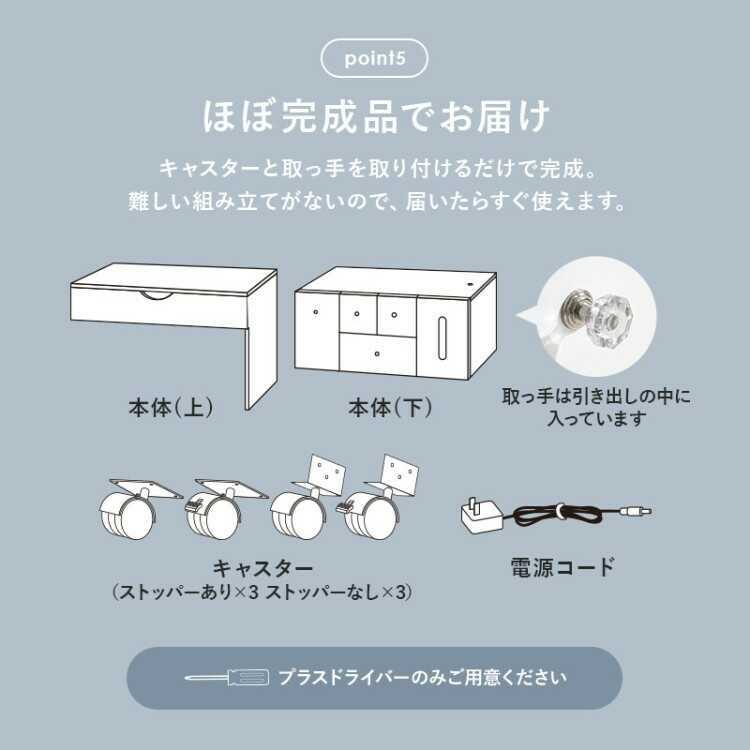 point5

ほぼ完成品でお届け

キャスターと取っ手を取り付けるだけで完成。
難しい組み立てがないので、届いたらすぐ使えます。

本体(上)

本体(下)

取っ手は引き出しの中に入っています

キャスター
(ストッパーあり×3 ストッパーなし×3)

電源コード

プラスドライバーのみご用意ください