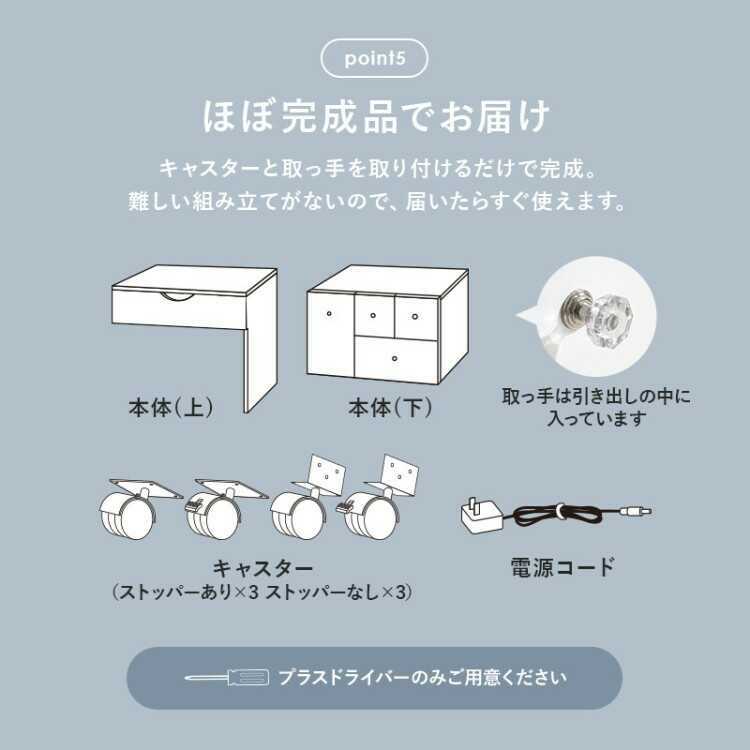 point5

ほぼ完成品でお届け

キャスターと取っ手を取り付けるだけで完成。
難しい組み立てがないので、届いたらすぐ使えます。

本体(上)

本体(下)

取っ手は引き出しの中に入っています

キャスター
(ストッパーあり×3 ストッパーなし×3)

電源コード

プラスドライバーのみご用意ください