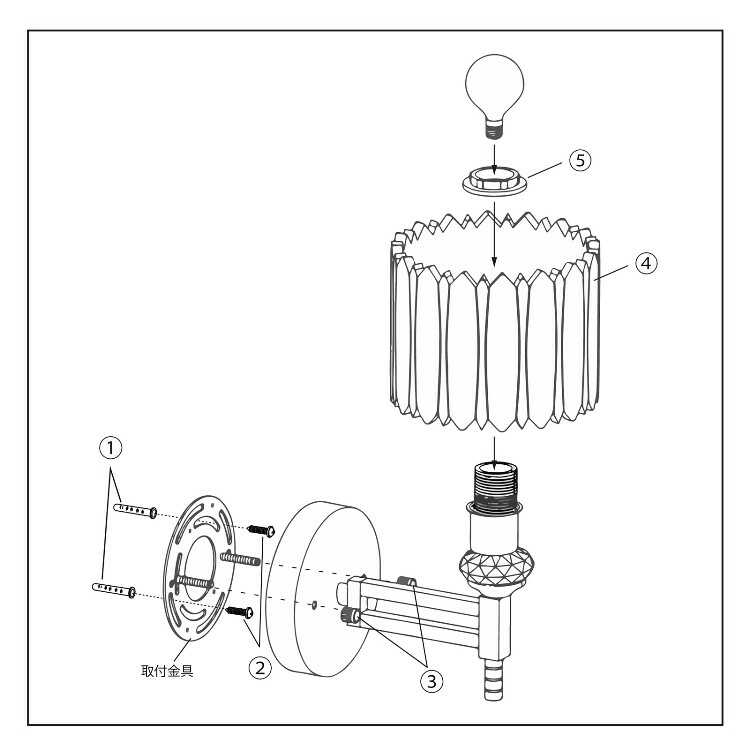 ⑤

④

①

取付金具

②

③