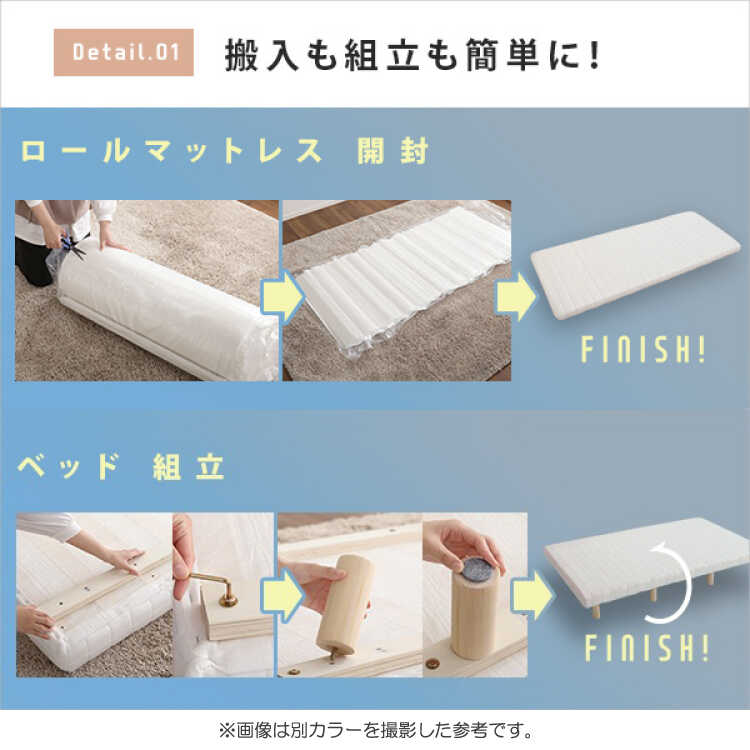 Detail.01 搬入も組立も簡単に!

ロールマットレス 開封

FINISH!

ベッド 組立

FINISH!

※画像は別カラーを撮影した参考です。