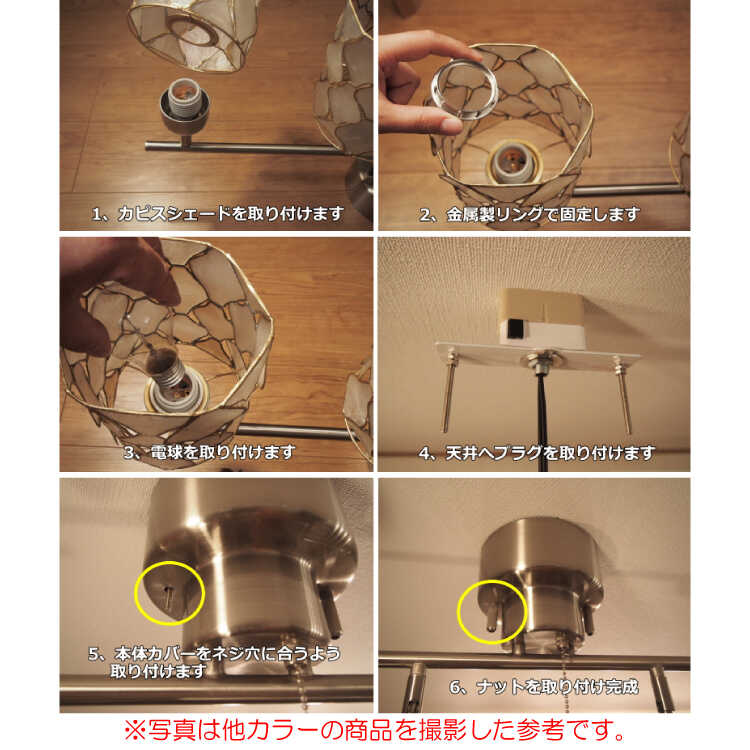 1、カピスシェードを取り付けます

2、金属製リングで固定します

3、電球を取り付けます

4、天井へプラグを取り付けます

5、本体カバーをネジ穴に合うよう取り付けます

6、ナットを取り付け完成

※写真は他カラーの商品を撮影した参考です。