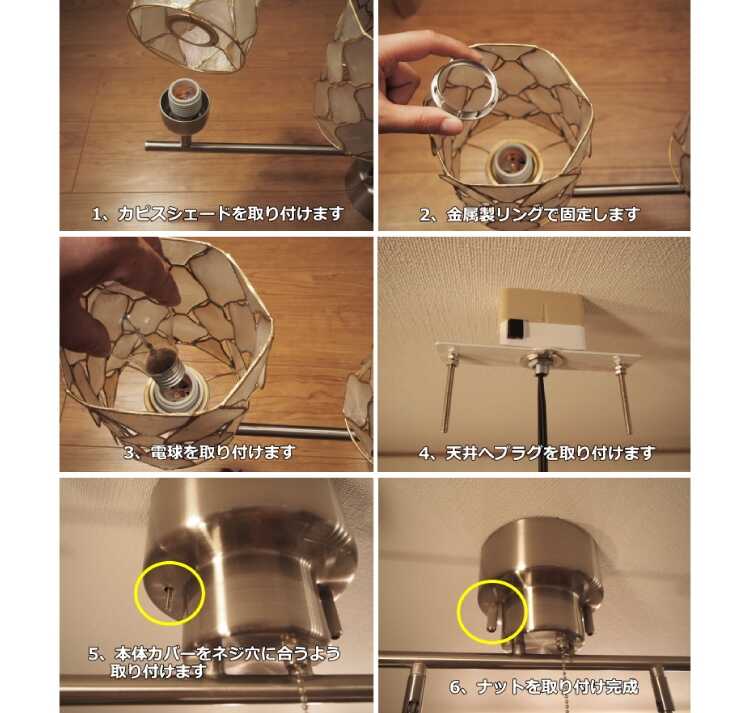 1、カピスシェードを取り付けます

2、金属製リングで固定します

3、電球を取り付けます

4、天井へプラグを取り付けます

5、本体カバーをネジ穴に合うよう取り付けます

6、ナットを取り付け完成