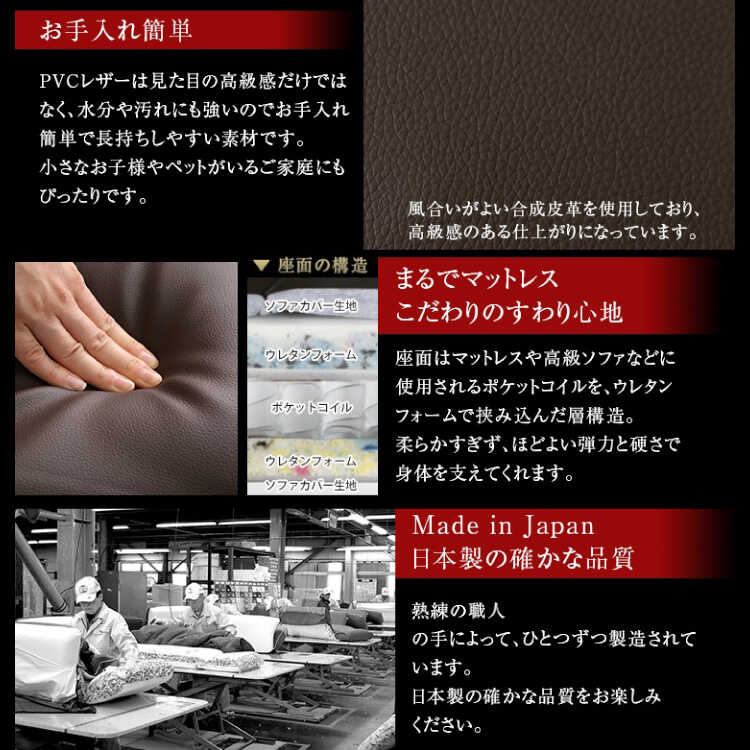 お手入れ簡単

PVCレザーは見た目の高級感だけではなく、水分や汚れにも強いのでお手入れ簡単で長持ちしやすい素材です。
小さなお子様やペットがいるご家庭にもぴったりです。

風合いがよい合成皮革を使用しており、高級感のある仕上がりになっています。

▼ 座面の構造

ソファカバー生地

ウレタンフォーム

ポケットコイル

ウレタンフォーム

ソファカバー生地

まるでマットレス
こだわりのすわり心地

座面はマットレスや高級ソファなどに使用されるポケットコイルを、ウレタンフォームで挟み込んだ層構造。
柔らかすぎず、ほどよい弾力と硬さで身体を支えてくれます。

Made in Japan
日本製の確かな品質

熟練の職人
の手によって、ひとつずつ製造されています。
日本製の確かな品質をお楽しみください。