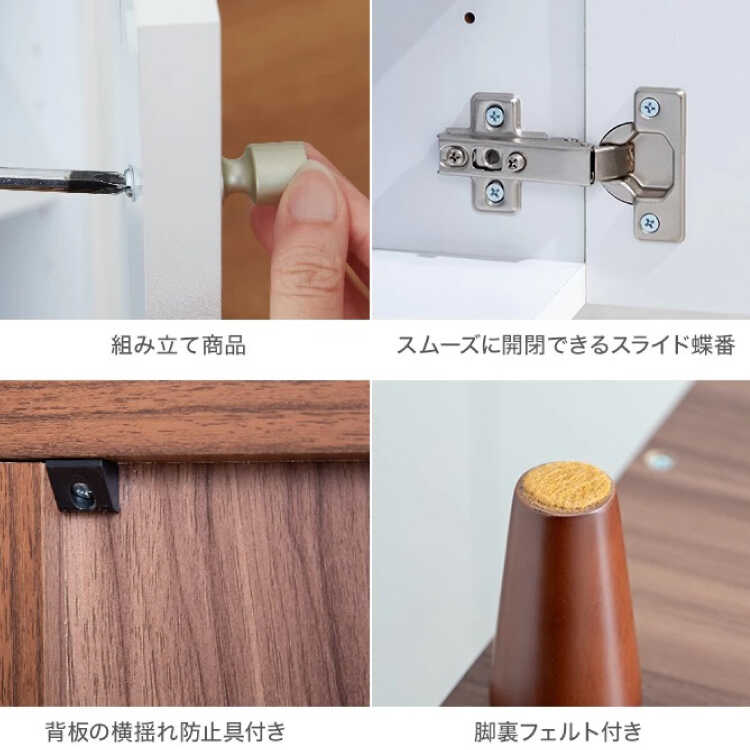 組み立て商品

スムーズに開閉できるスライド蝶番

背板の横揺れ防止具付き

脚裏フェルト付き