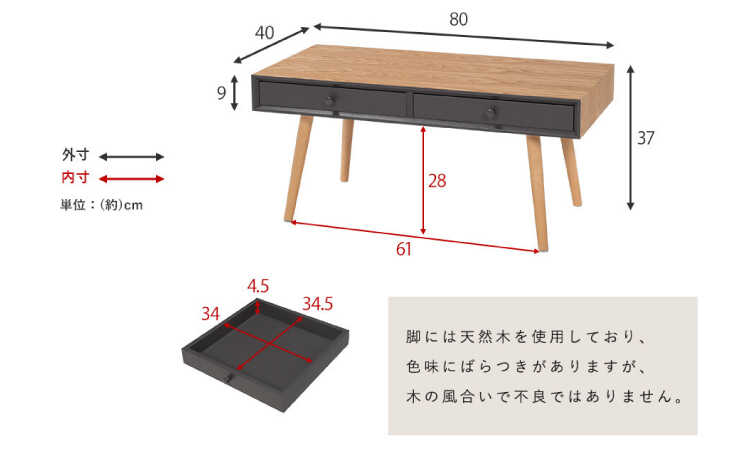 40
80
9
37
外寸
内寸
単位：(約)cm
28
61
4.5
34
34.5

脚には天然木を使用しており、
色味にばらつきがありますが、
木の風合いで不良ではありません。