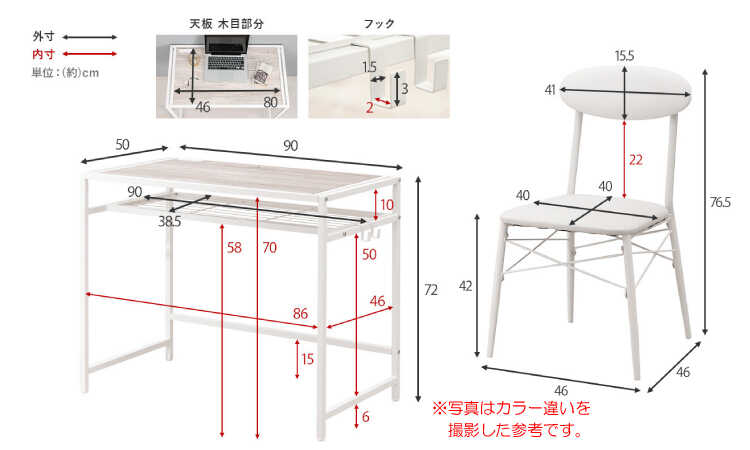 外寸
内寸
単位：(約)cm

天板 木目部分
46
80

フック
1.5
3
2

50
90
90
38.5
10
58
70
50
72
86
46
15
6

15.5
41
22
40
40
76.5
42
46
46

※写真はカラー違いを撮影した参考です。