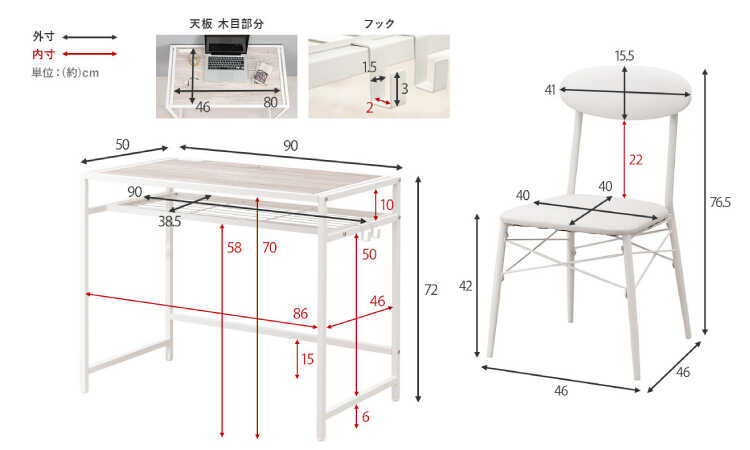 外寸
内寸
単位：(約)cm

天板 木目部分
46
80

フック
1.5
3
2

50
90
90
38.5
10
58
70
50
72
86
46
15
6

15.5
41
22
40
40
76.5
42
46
46