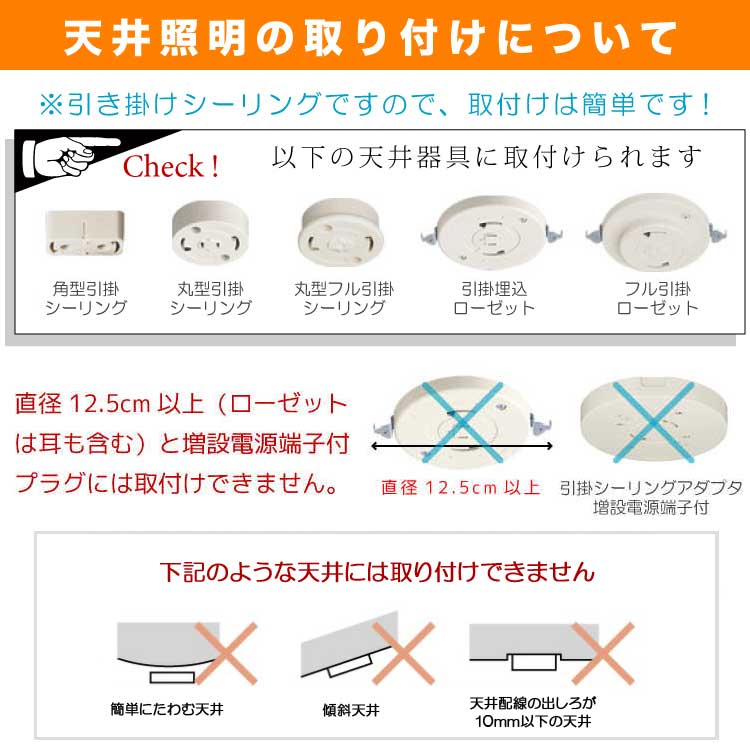 天井照明の取り付けについて

※引き掛けシーリングですので、取付けは簡単です！

Check !

以下の天井器具に取付けられます

角型引掛シーリング

丸型引掛シーリング

丸型フル引掛シーリング

引掛埋込ローゼット

フル引掛ローゼット

直径 12.5cm 以上（ローゼットは耳も含む）と増設電源端子付プラグには取付けできません。

直径 12.5cm 以上

引掛シーリングアダプタ増設電源端子付

下記のような天井には取り付けできません

簡単にたわむ天井

傾斜天井

天井配線の出しろが10mm以下の天井