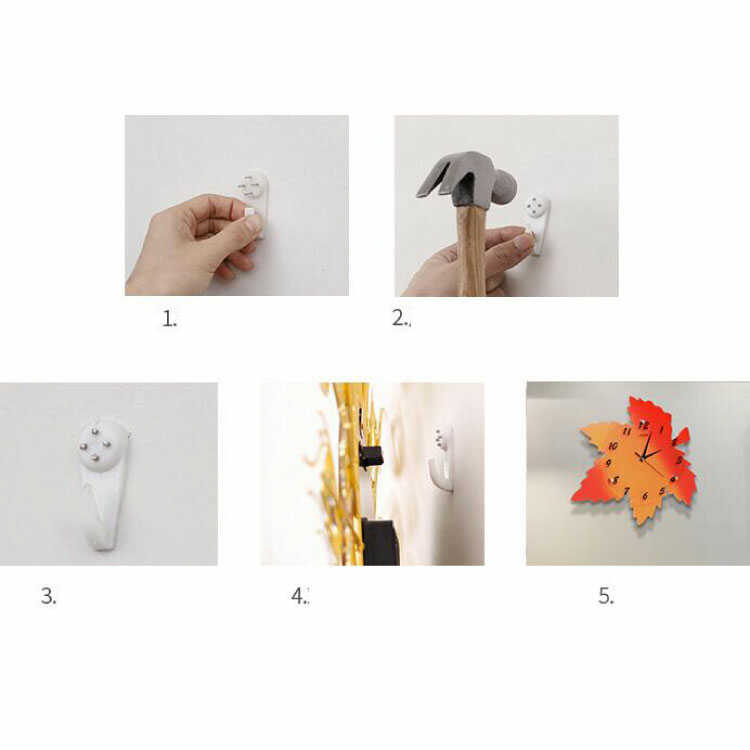 1.

2.

3.

4.

5.

12 1 2 3 4 5 6 7 8 9 10 11