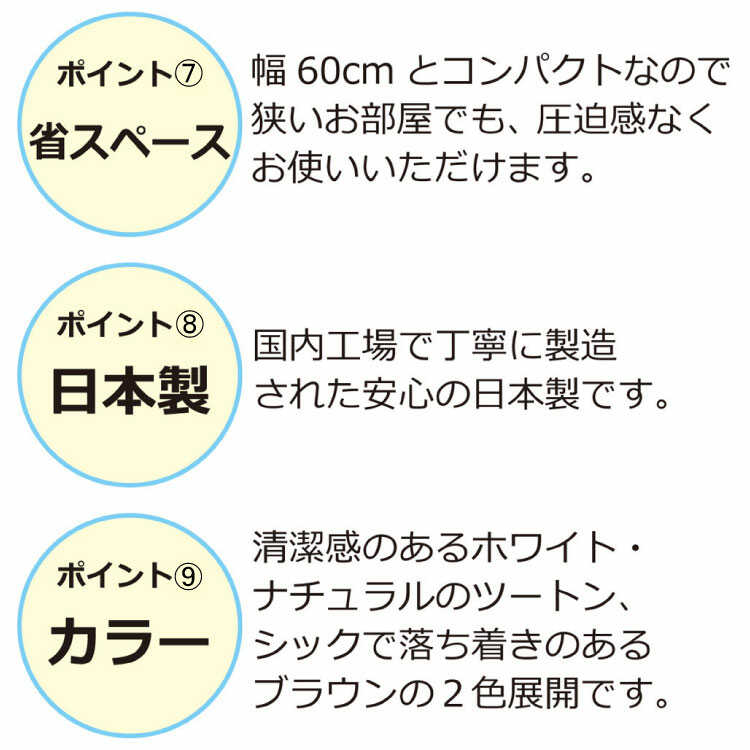 ポイント⑦
省スペース

幅60cmとコンパクトなので狭いお部屋でも、圧迫感なくお使いいただけます。

ポイント⑧
日本製

国内工場で丁寧に製造された安心の日本製です。

ポイント⑨
カラー

清潔感のあるホワイト・ナチュラルのツートン、シックで落ち着きのあるブラウンの2色展開です。