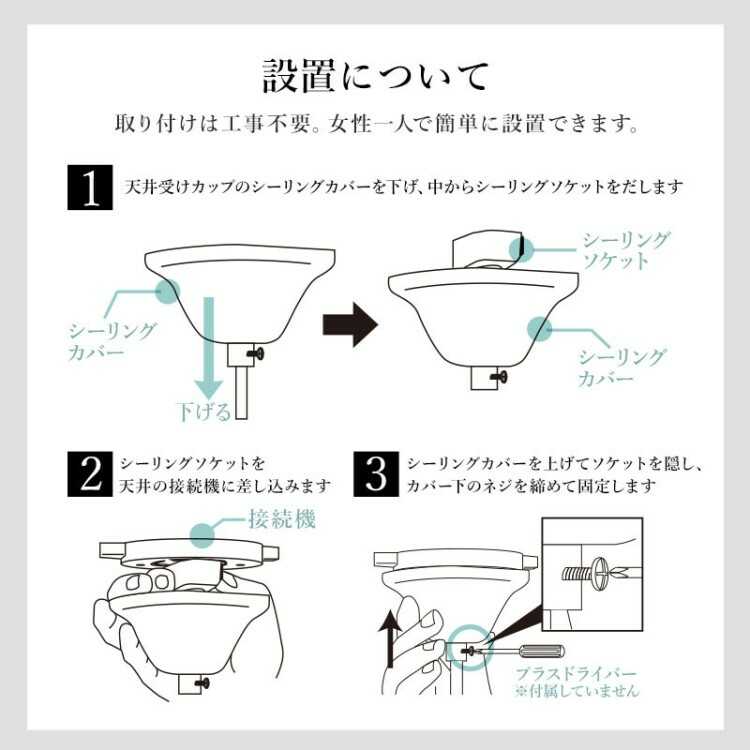 設置について

取り付けは工事不要。女性一人で簡単に設置できます。

1 天井受けカップのシーリングカバーを下げ、中からシーリングソケットをだします

シーリングカバー

下げる

シーリングソケット

シーリングカバー

2 シーリングソケットを天井の接続機に差し込みます

接続機

3 シーリングカバーを上げてソケットを隠し、カバー下のネジを締めて固定します

プラスドライバー
※付属していません