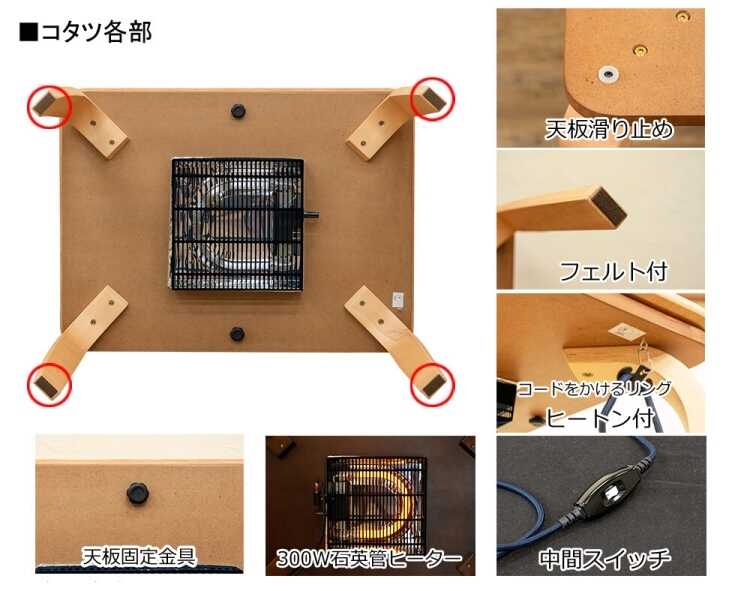 ■コタツ各部

天板滑り止め

フェルト付

コードをかけるリング
ヒートン付

天板固定金具

300W石英管ヒーター

中間スイッチ