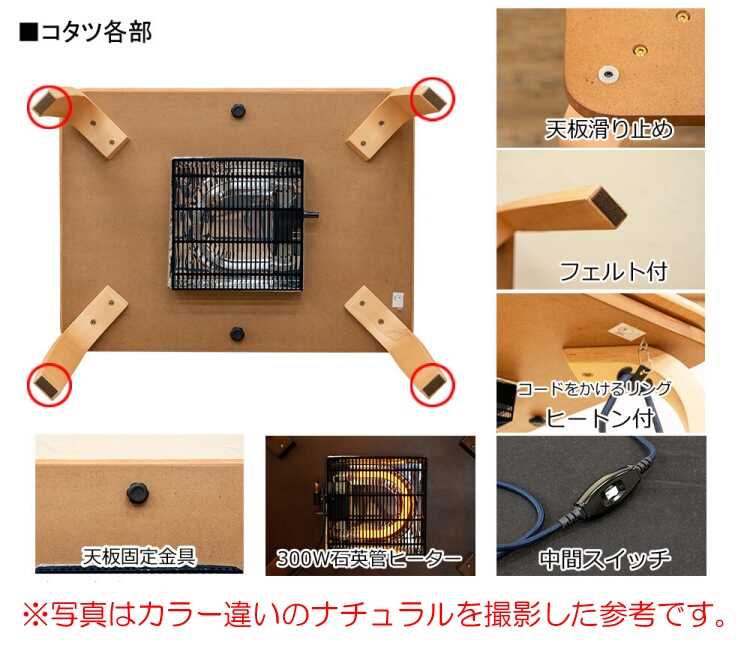 ■コタツ各部

天板滑り止め

フェルト付

コードをかけるリング
ヒートン付

天板固定金具

300W石英管ヒーター

中間スイッチ

※写真はカラー違いのナチュラルを撮影した参考です。