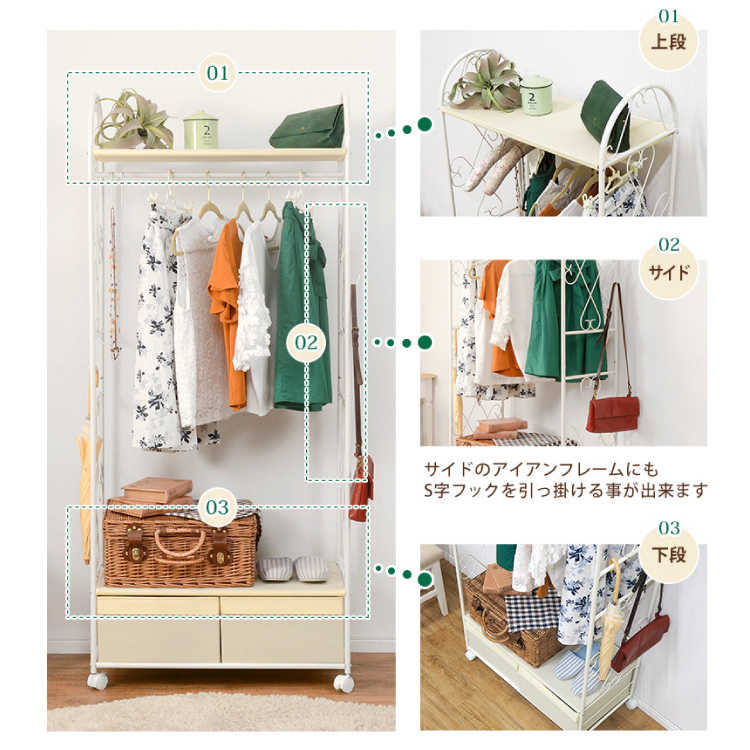 01

02

03

01
上段

02
サイド

サイドのアイアンフレームにも
S字フックを引っ掛ける事が出来ます

03
下段